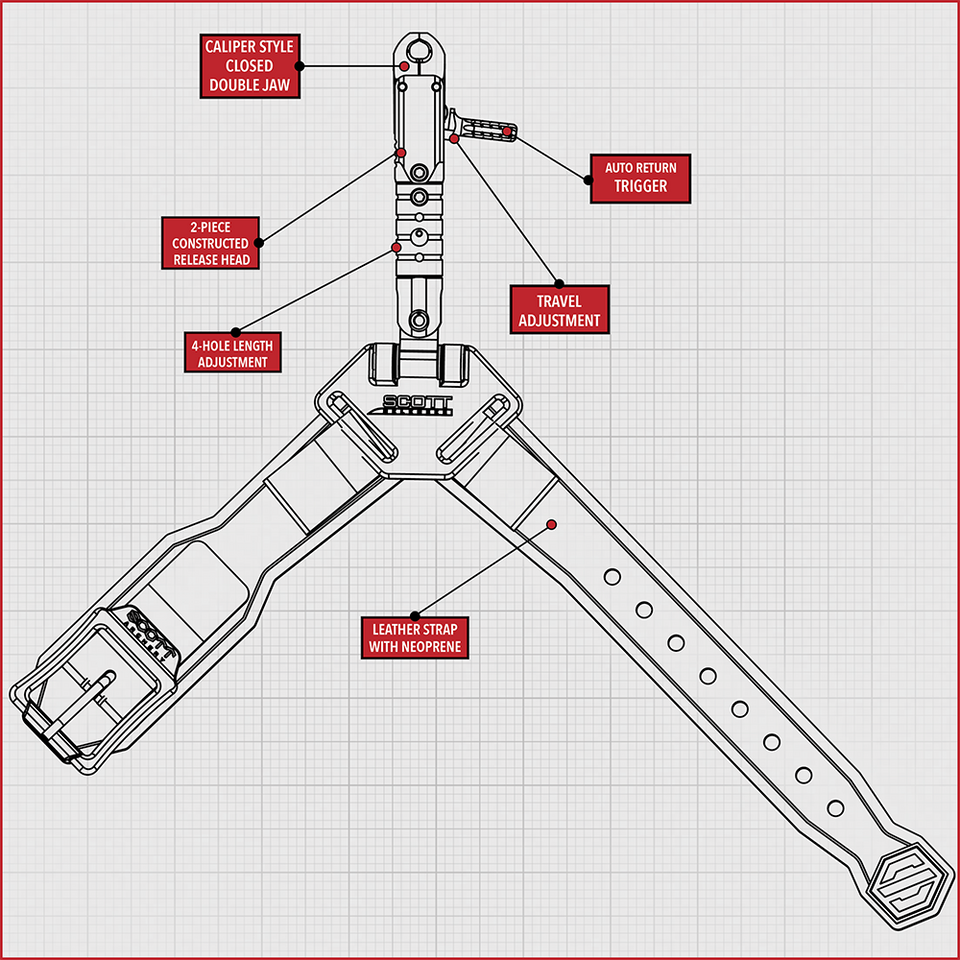 CALIPER STYLE
CLOSED
DOUBLE JAW

AUTO RETURN
TRIGGER

2-PIECE
CONSTRUCTED
RELEASE HEAD

TRAVEL
ADJUSTMENT

4-HOLE LENGTH
ADJUSTMENT

SCOTT

LEATHER STRAP
WITH NEOPRENE

SCOTT